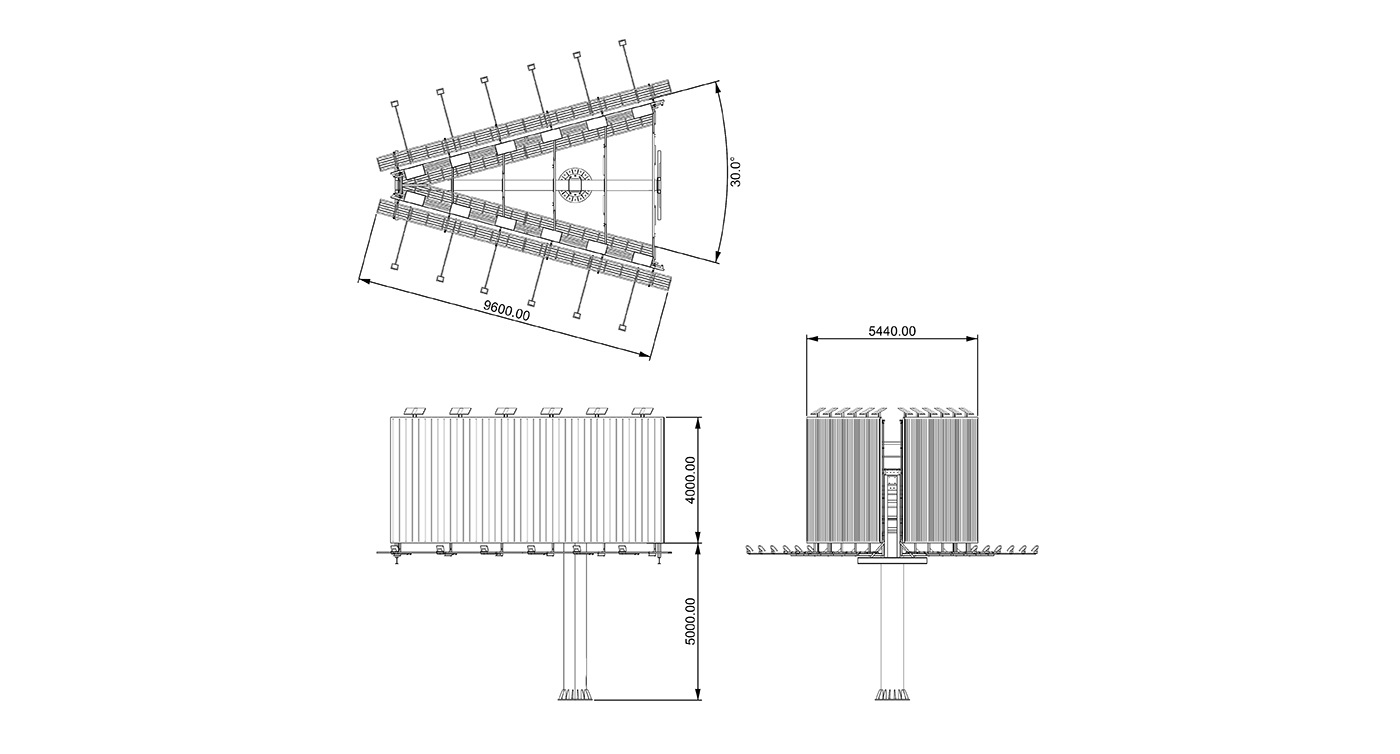 30.0°

9600.00

5440.00

4000.00

5000.00